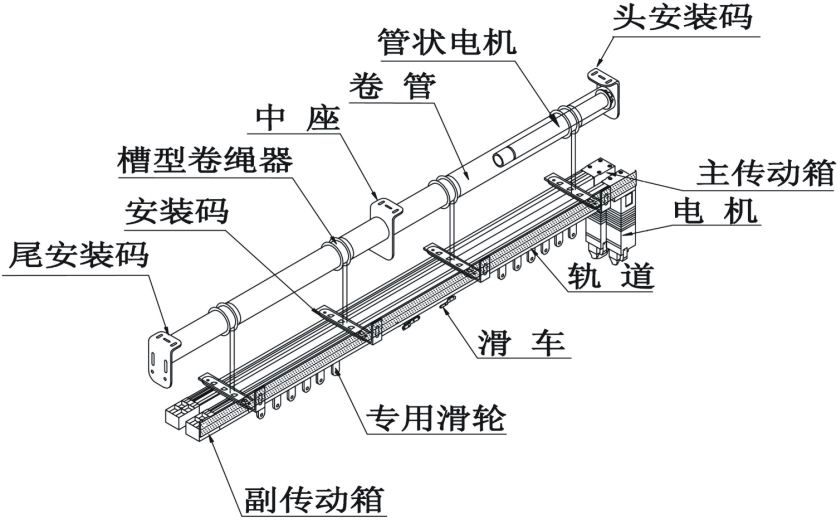 头安装码
管状电机
卷 管
中 座
槽型卷绳器
安装码
尾安装码
主传动箱
电 机
轨 道
滑 车
专用滑轮
副传动箱